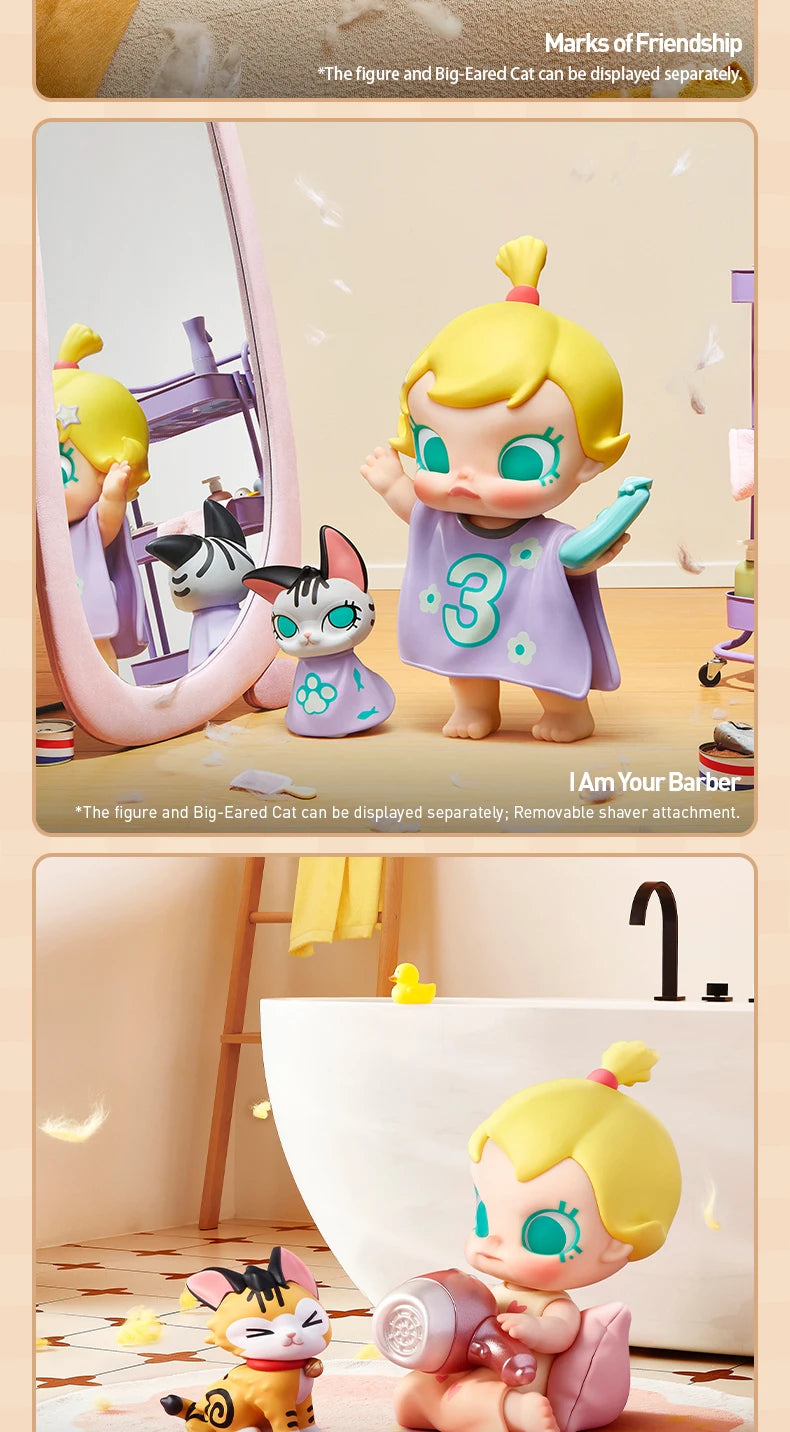 Marks of Friendship

*The figure and Big-Eared Cat can be displayed separately.

3

I Am Your Barber

*The figure and Big-Eared Cat can be displayed separately; Removable shaver attachment.